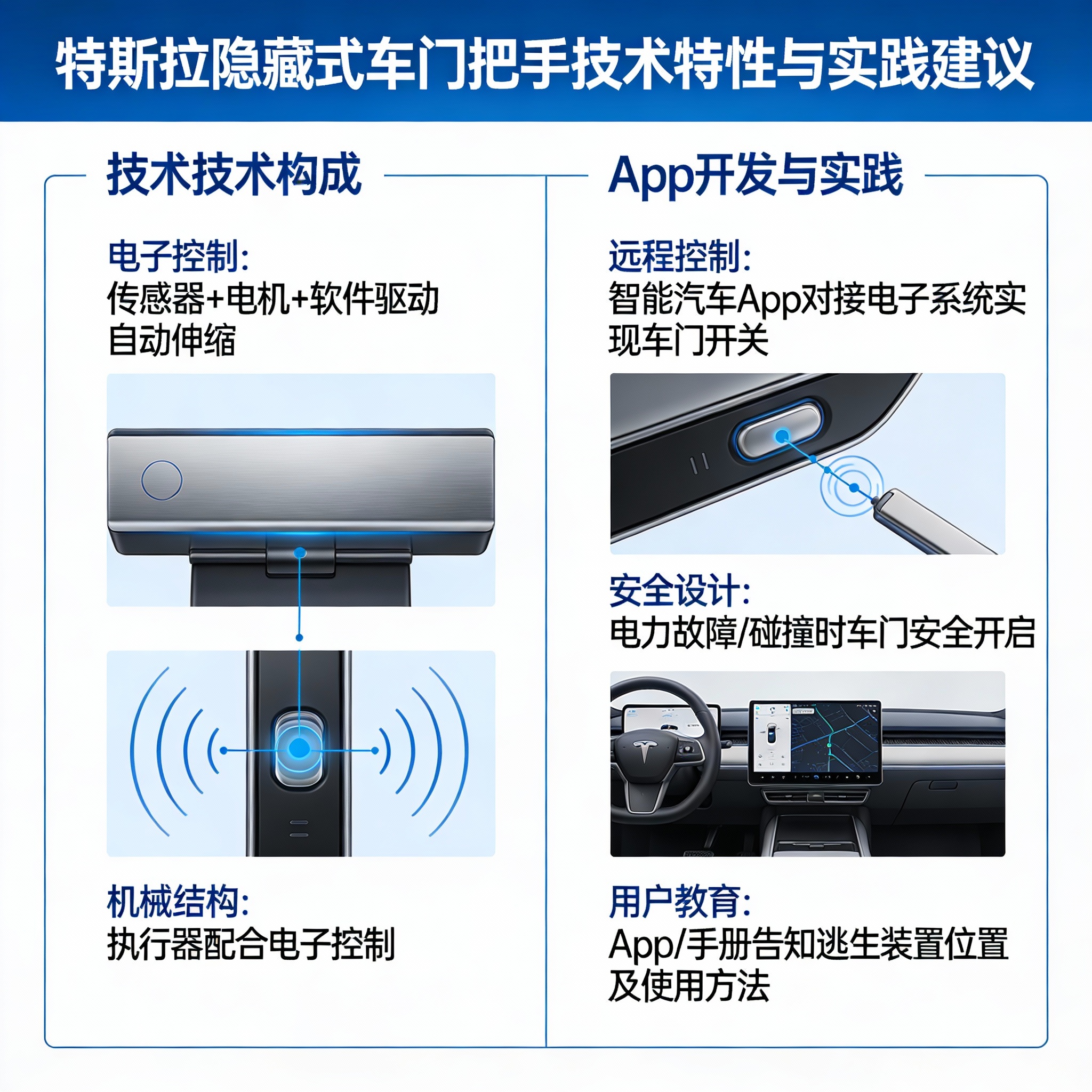 特斯拉隐藏式车门把手技术特性与实践建议

技术技术构成

电子控制:
传感器+电机+软件驱动自动伸缩

机械结构:
执行器配合电子控制

App开发与实践

远程控制:
智能汽车App对接电子系统实现车门开关

安全设计:
电力故障/碰撞时车门安全开启

用户教育:
App/手册告知逃生装置位置及使用方法