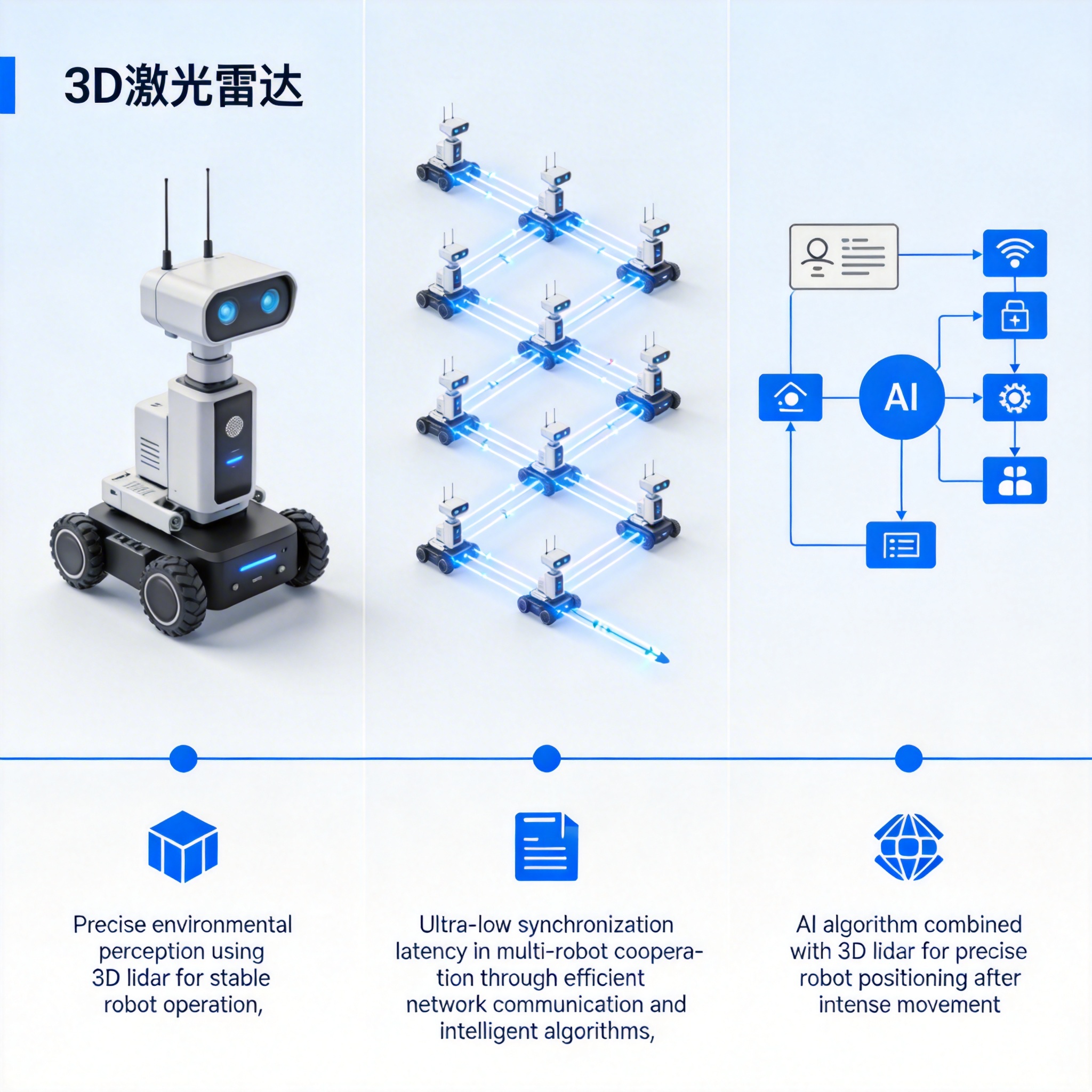 3D激光雷达

AI

Precise environmental perception using 3D lidar for stable robot operation,

Ultra-low synchronization latency in multi-robot cooperation through efficient network communication and intelligent algorithms,

AI algorithm combined with 3D lidar for precise robot positioning after intense movement